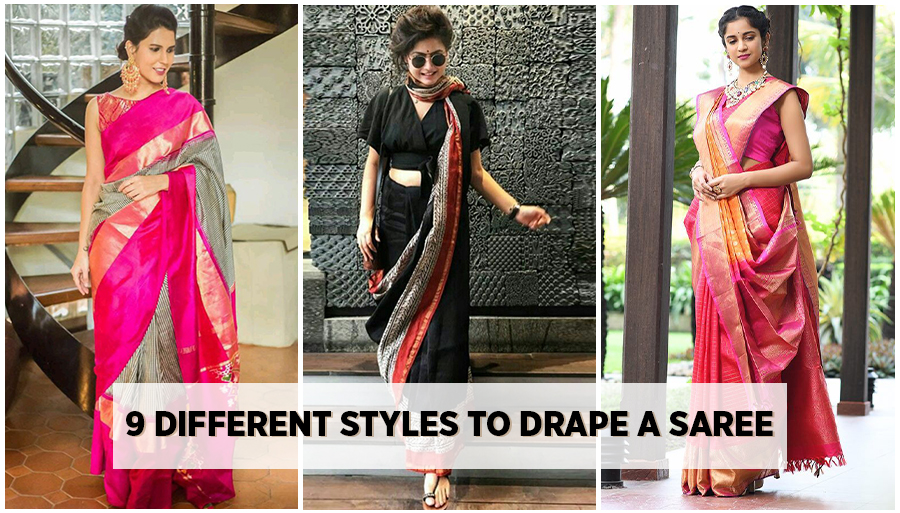 9 DIFFERENT STYLES TO DRAPE A SAREE